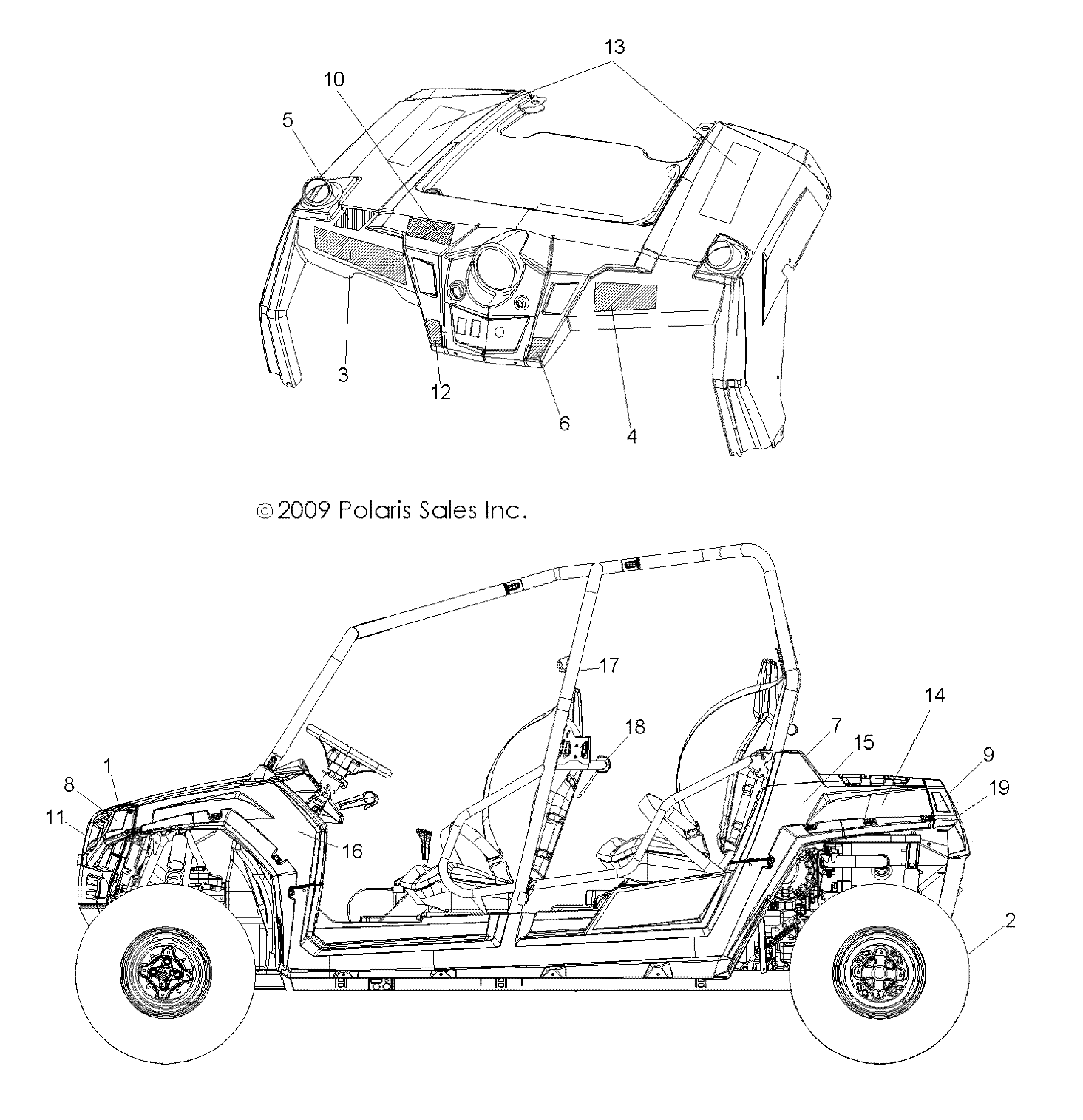 13
10
5
3
12
6
4
© 2009 Polaris Sales Inc.
17
18
14
7
15
9
19
1
8
11
16
2